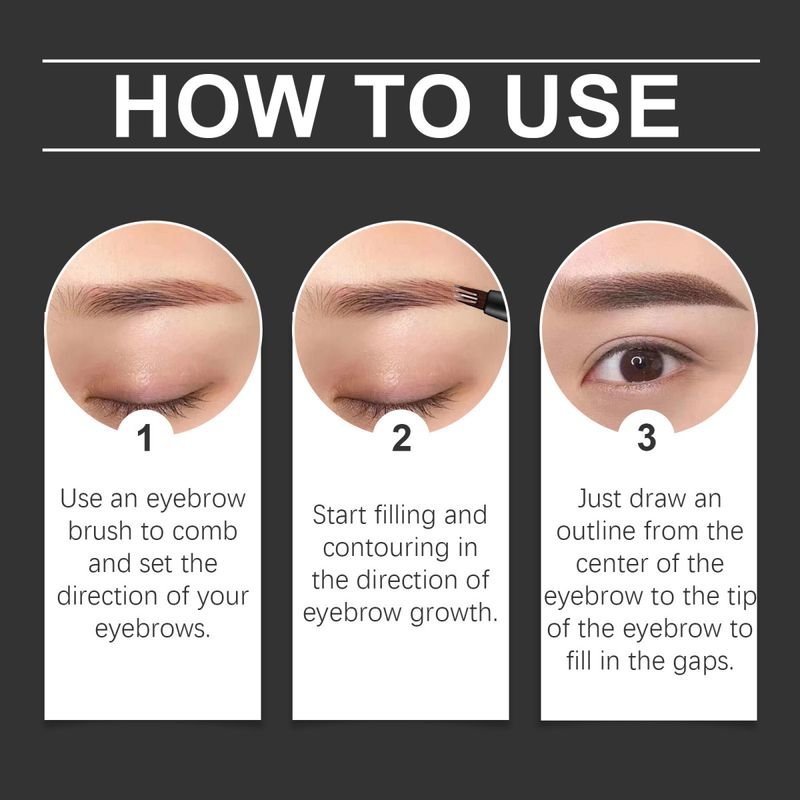 HOW TO USE

1

Use an eyebrow brush to comb and set the direction of your eyebrows.

2

Start filling and contouring in the direction of eyebrow growth.

3

Just draw an outline from the center of the eyebrow to the tip of the eyebrow to fill in the gaps.