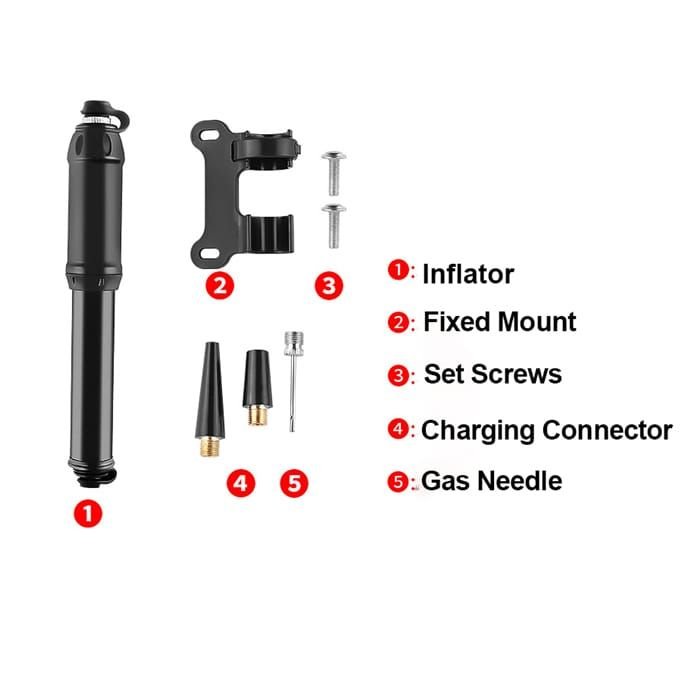 2
3
4
5
1

1: Inflator
2: Fixed Mount
3: Set Screws
4: Charging Connector
5: Gas Needle